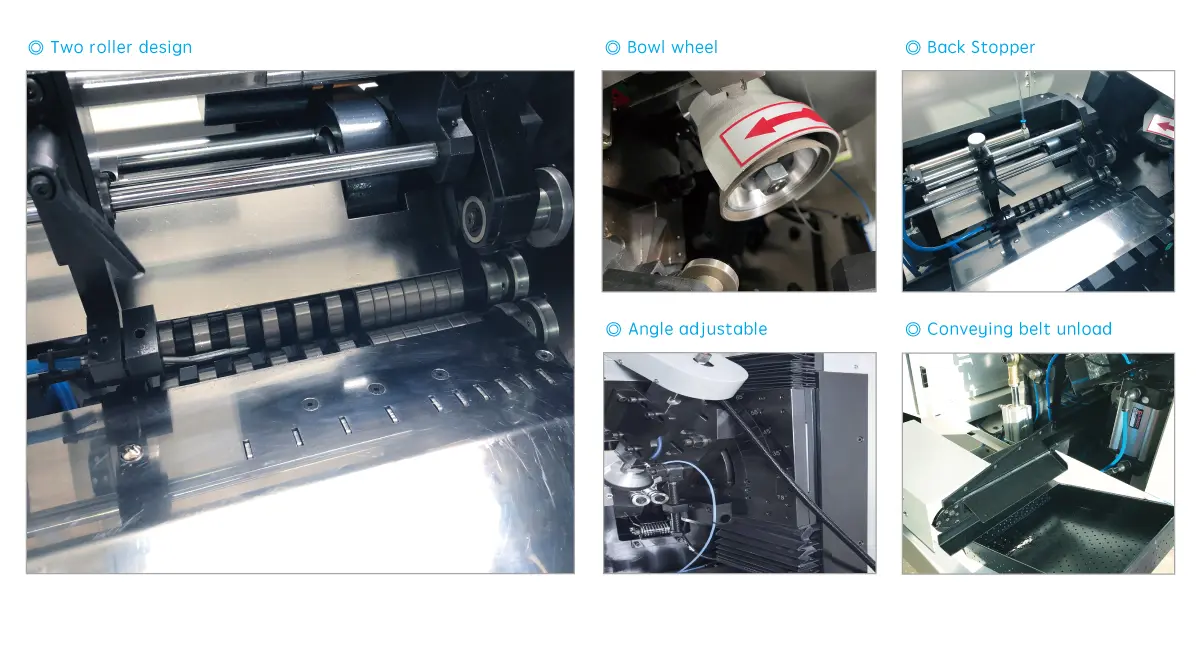 ◎ Two roller design

◎ Bowl wheel

◎ Back Stopper

◎ Angle adjustable

◎ Conveying belt unload